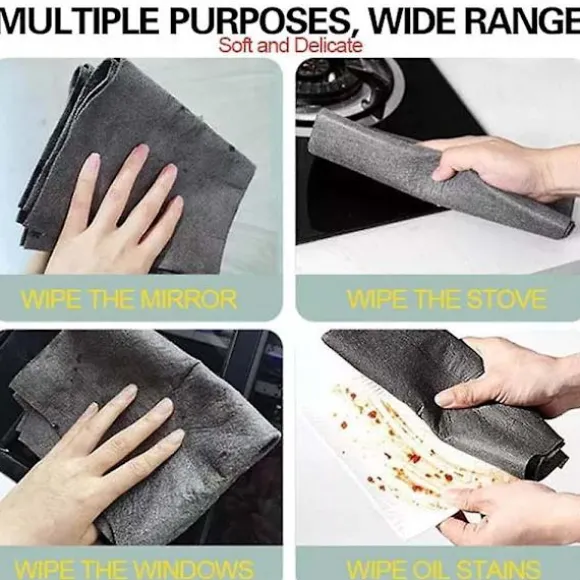 MULTIPLE PURPOSES, WIDE RANGE
Soft and Delicate

WIPE THE MIRROR

WIPE THE STOVE

WIPE THE WINDOWS

WIPE OIL STAINS