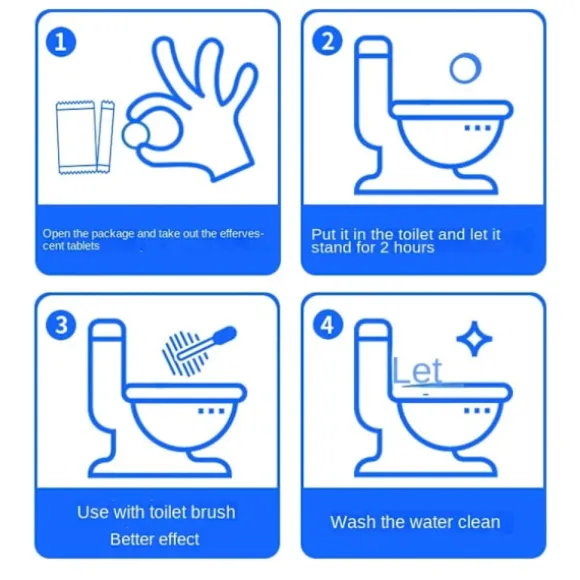 1

Open the package and take out the effervescent tablets

2

Put it in the toilet and let it stand for 2 hours

3

Use with toilet brush
Better effect

4

Let

Wash the water clean