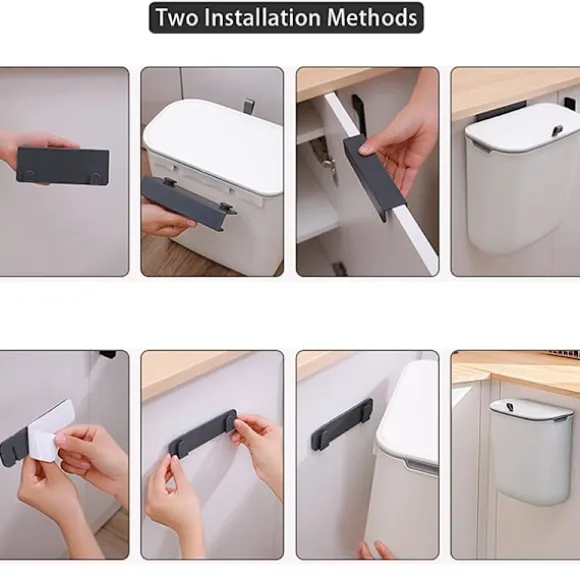 Two Installation Methods